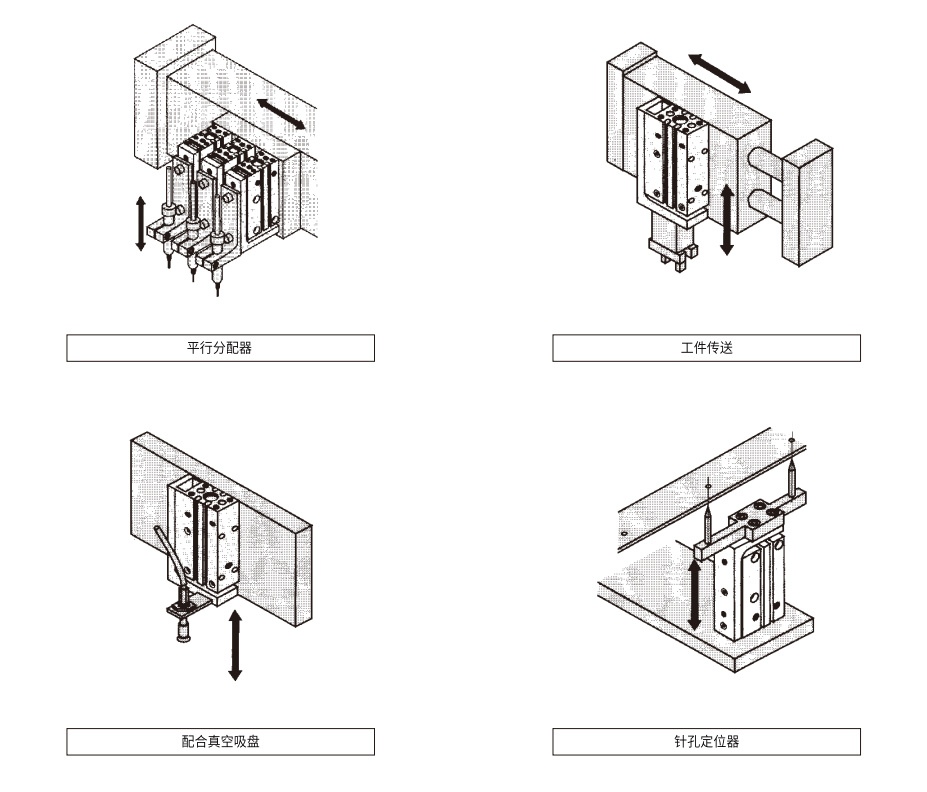 平行分配器

工件传送

配合真空吸盘

针孔定位器